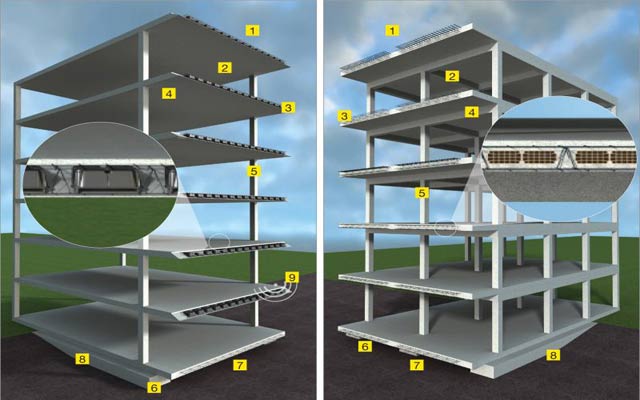 1
2
4
3
5
9
8
7
6

1
2
3
4
5
6
7
8